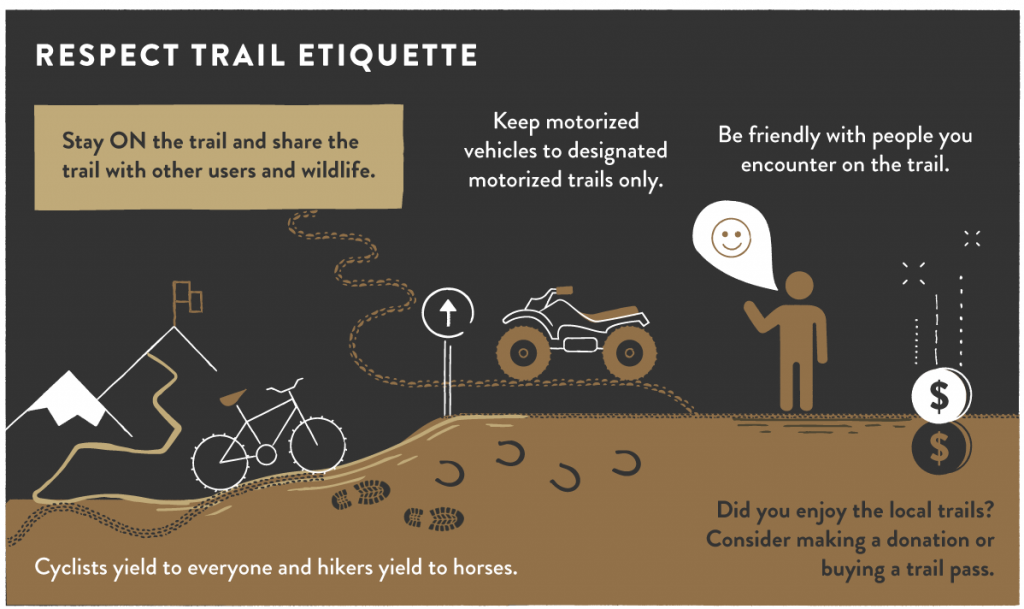 RESPECT TRAIL ETIQUETTE

Stay ON the trail and share the trail with other users and wildlife.

Keep motorized vehicles to designated motorized trails only.

Be friendly with people you encounter on the trail.

$

$

Cyclists yield to everyone and hikers yield to horses.

Did you enjoy the local trails? Consider making a donation or buying a trail pass.